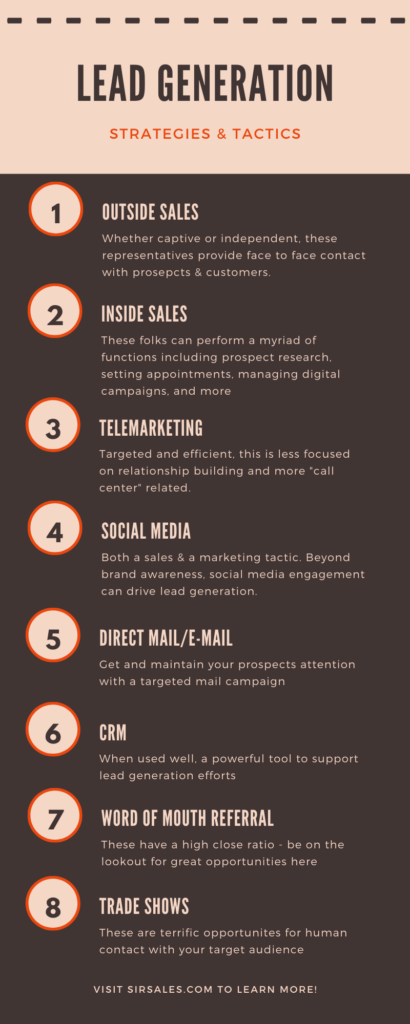 LEAD GENERATION

STRATEGIES & TACTICS

1

OUTSIDE SALES

Whether captive or independent, these representatives provide face to face contact with prosepcts & customers.

2

INSIDE SALES

These folks can perform a myriad of functions including prospect research, setting appointments, managing digital campaigns, and more

3

TELEMARKETING

Targeted and efficient, this is less focused on relationship building and more "call center" related.

4

SOCIAL MEDIA

Both a sales & a marketing tactic. Beyond brand awareness, social media engagement can drive lead generation.

5

DIRECT MAIL/E-MAIL

Get and maintain your prospects attention with a targeted mail campaign

6

CRM

When used well, a powerful tool to support lead generation efforts

7

WORD OF MOUTH REFERRAL

These have a high close ratio - be on the lookout for great opportunities here

8

TRADE SHOWS

These are terrific opportunites for human contact with your target audience

VISIT SIRSALES.COM TO LEARN MORE!